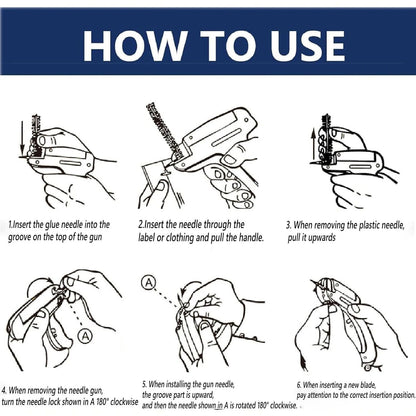 HOW TO USE

1.Insert the glue needle into the groove on the top of the gun

2.Insert the needle through the label or clothing and pull the handle.

3. When removing the plastic needle, pull it upwards

A

4. When removing the needle gun, turn the needle lock shown in A 180° clockwise

A

5. When installing the gun needle, the groove part is upward, and then the needle shown in A is rotated 180° clockwise.

6. When inserting a new blade, pay attention to the correct insertion position.