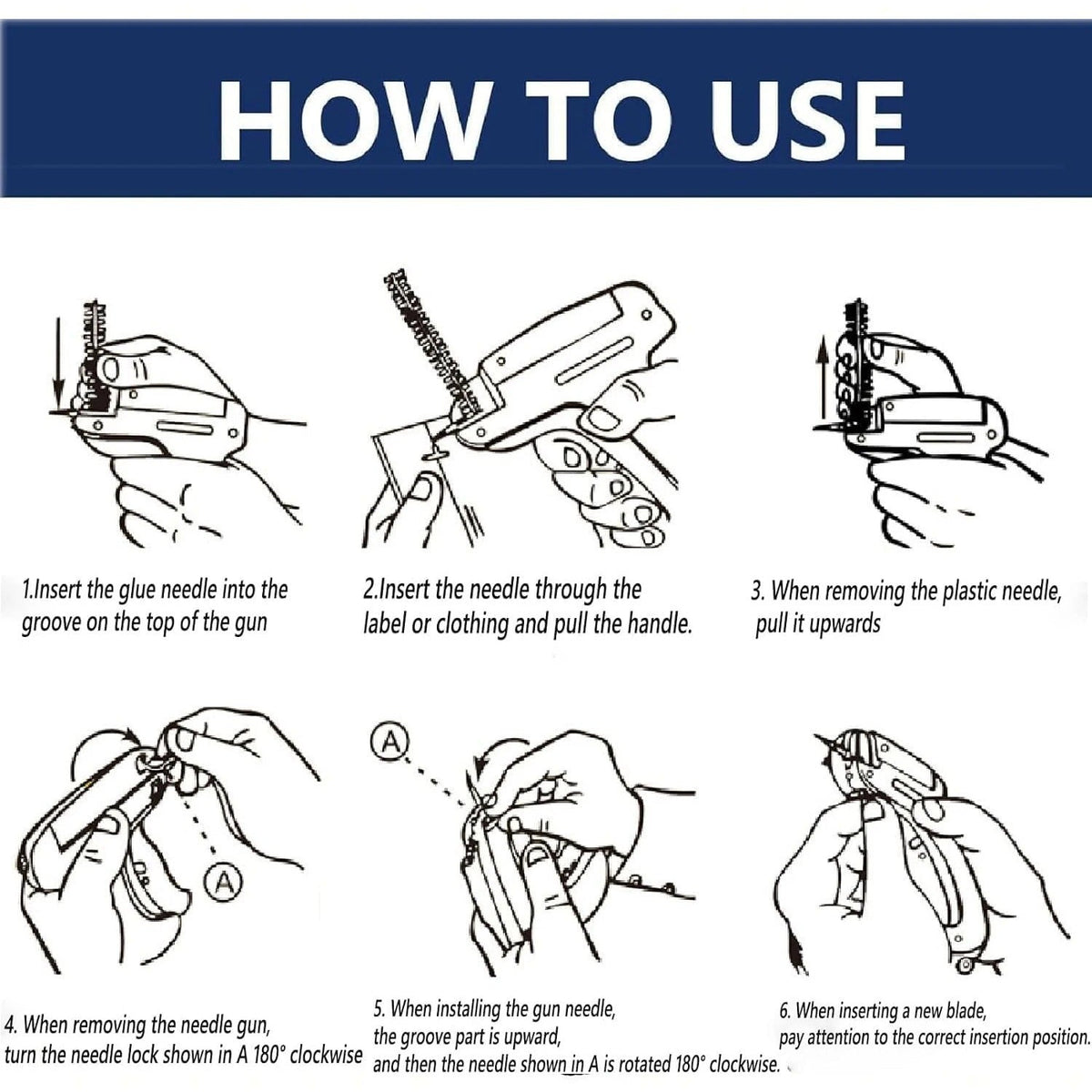 HOW TO USE

1.Insert the glue needle into the groove on the top of the gun

2.Insert the needle through the label or clothing and pull the handle.

3. When removing the plastic needle, pull it upwards

A

A

4. When removing the needle gun, turn the needle lock shown in A 180° clockwise

5. When installing the gun needle, the groove part is upward, and then the needle shown in A is rotated 180° clockwise.

6. When inserting a new blade, pay attention to the correct insertion position.